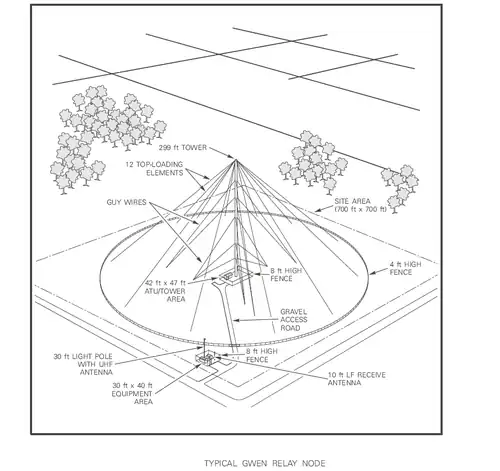 299 ft TOWER

12 TOP-LOADING ELEMENTS

GUY WIRES

SITE AREA (700 ft x 700 ft)

4 ft HIGH FENCE

8 ft HIGH FENCE

42 ft x 47 ft ATU/TOWER AREA

GRAVEL ACCESS ROAD

8 ft HIGH FENCE

30 ft LIGHT POLE WITH UHF ANTENNA

10 ft LF RECEIVE ANTENNA

30 ft x 40 ft EQUIPMENT AREA

TYPICAL GWEN RELAY NODE